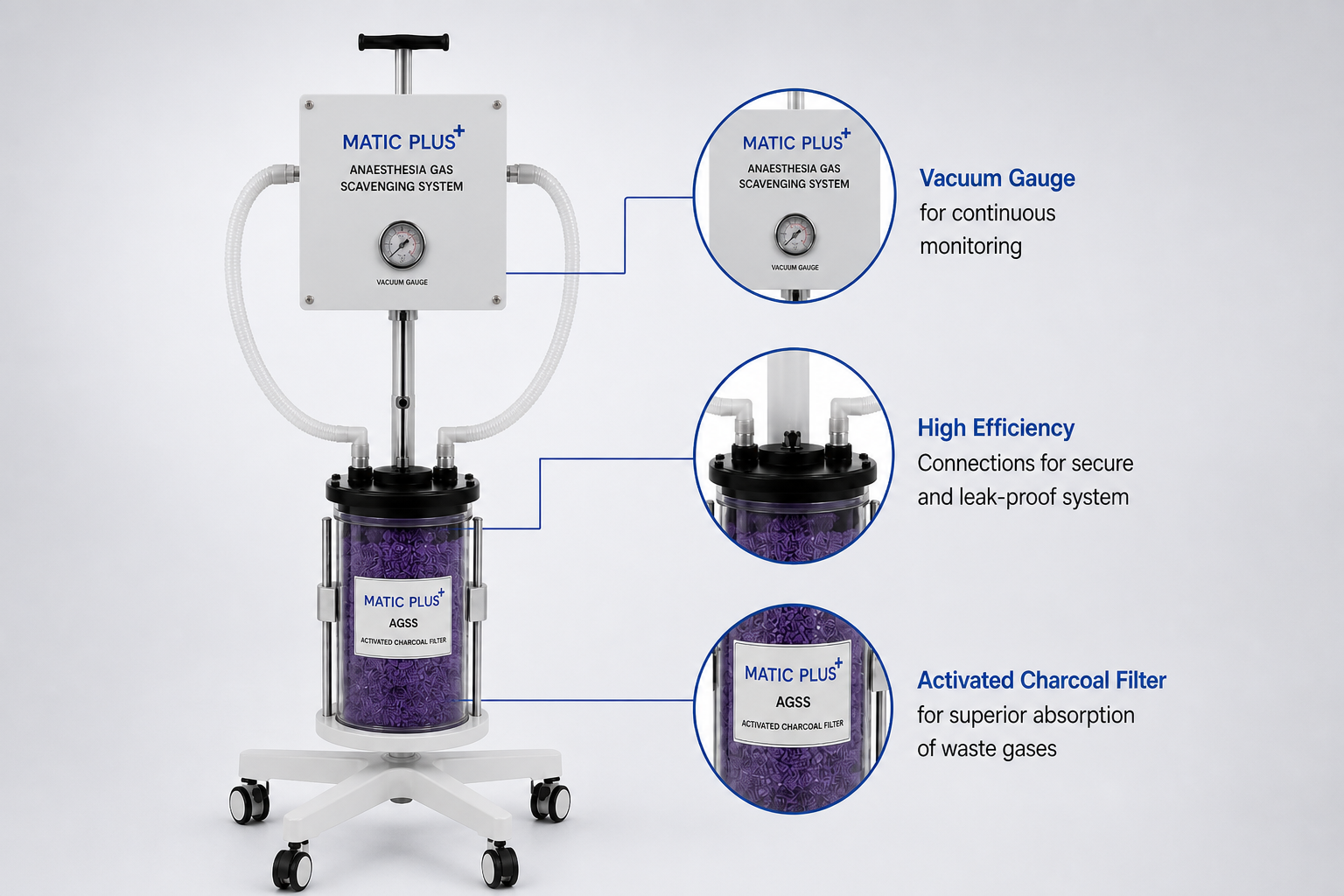 MATIC PLUS+
ANAESTHESIA GAS SCAVENGING SYSTEM
VACUUM GAUGE

MATIC PLUS+
AGSS
ACTIVATED CHARCOAL FILTER

MATIC PLUS+
ANAESTHESIA GAS SCAVENGING SYSTEM
VACUUM GAUGE

Vacuum Gauge
for continuous monitoring

High Efficiency
Connections for secure and leak-proof system

MATIC PLUS+
AGSS
ACTIVATED CHARCOAL FILTER

Activated Charcoal Filter
for superior absorption of waste gases